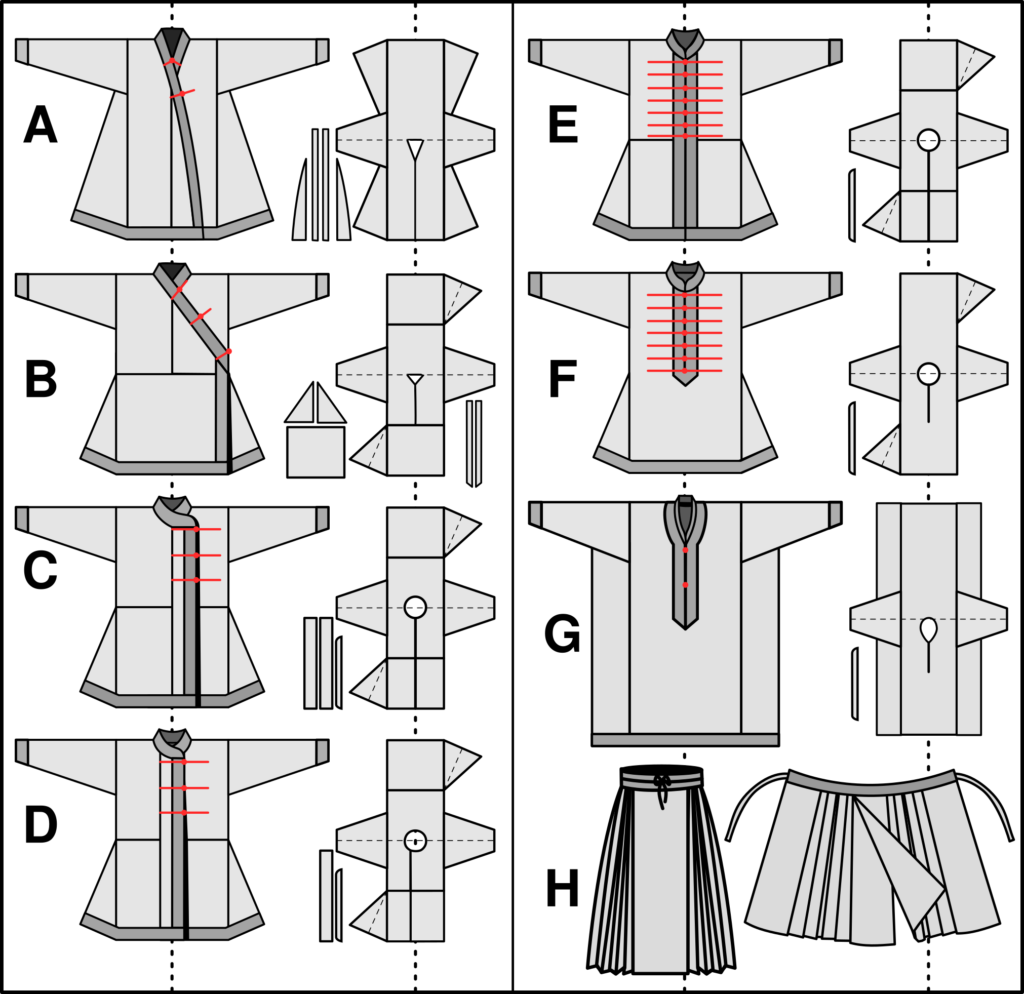 A
B
C
D
E
F
G
H